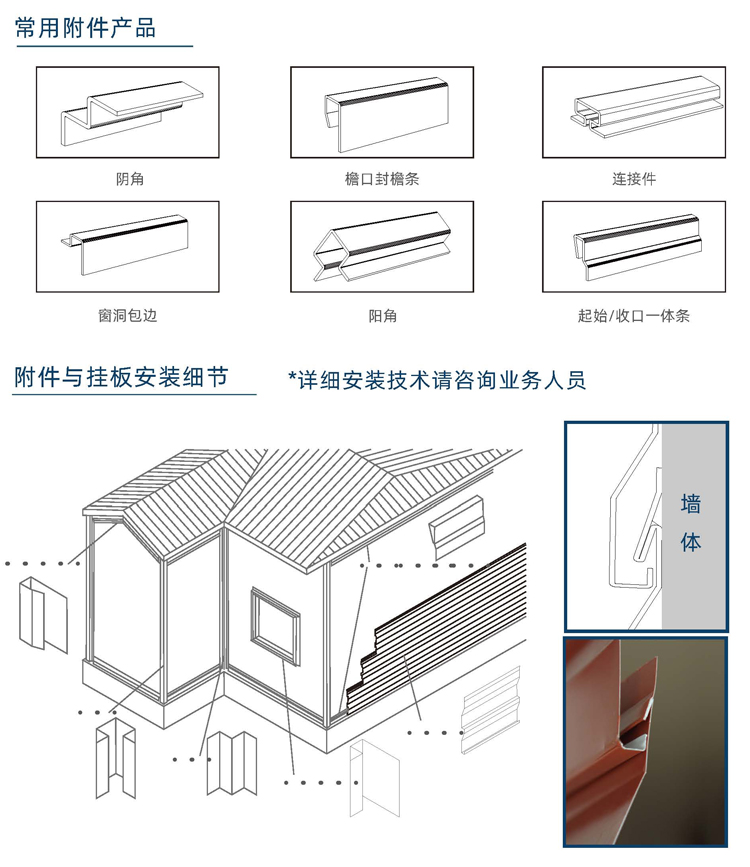 常用附件产品

阴角

檐口封檐条

连接件

窗洞包边

阳角

起始/收口一体条

附件与挂板安装细节

*详细安装技术请咨询业务人员

墙体