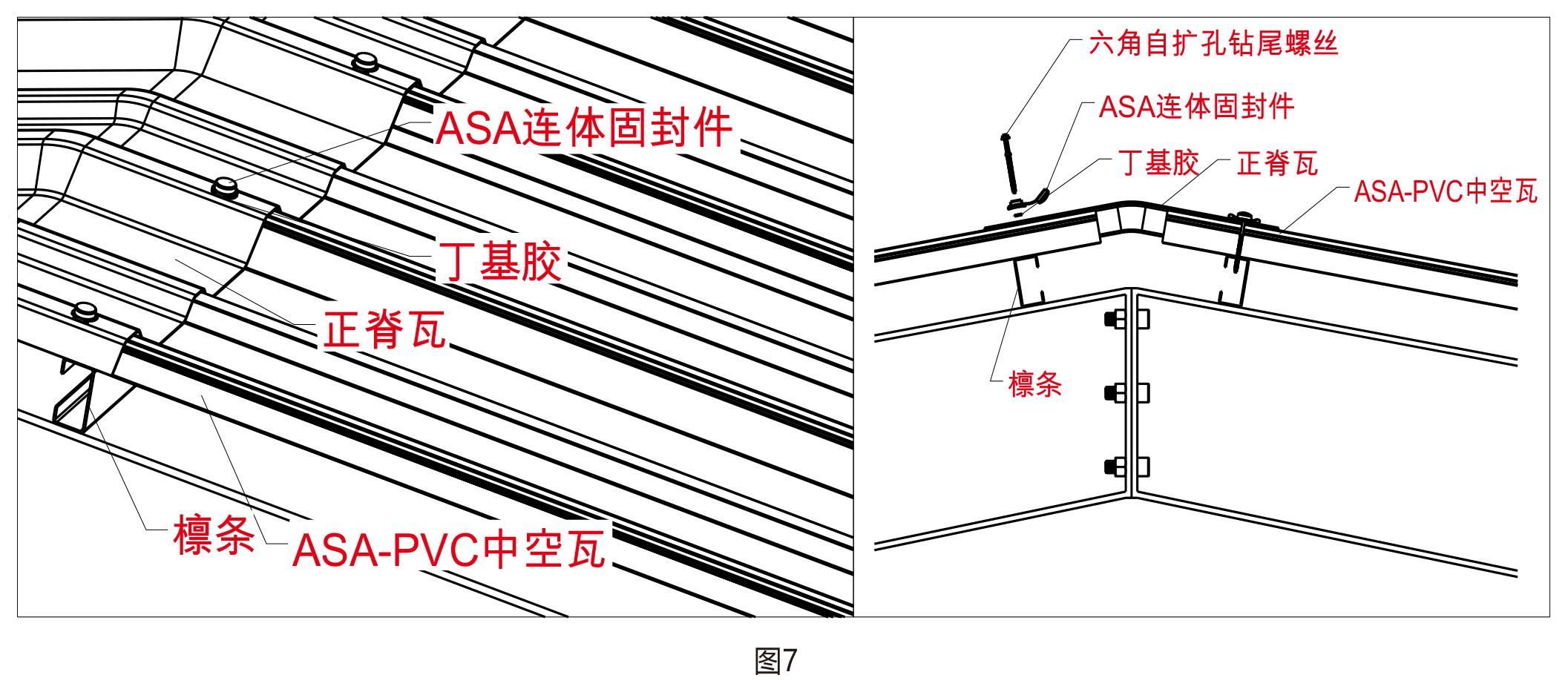 ASA连体固封件

丁基胶

正脊瓦

檩条

ASA-PVC中空瓦

六角自扩孔钻尾螺丝

ASA连体固封件

丁基胶

正脊瓦

ASA-PVC中空瓦

檩条

图7